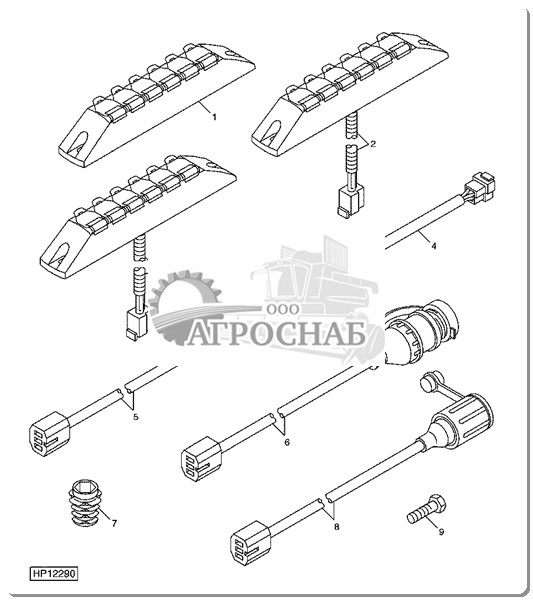 1
2
4
ООО
АГРОСНАБ
5
6
7
8
9
HP12290